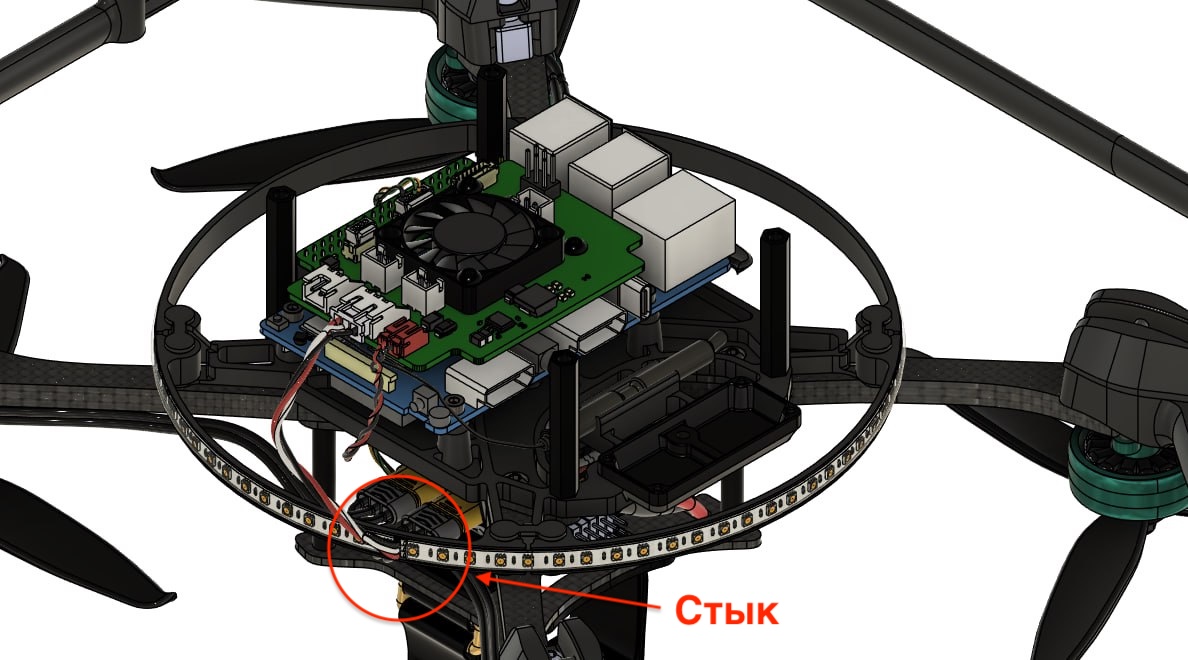 Стык